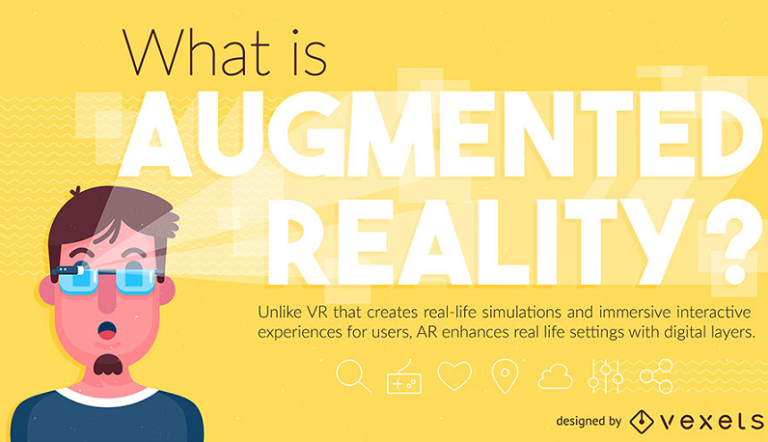 What is
AUGMENTED
REALITY?

Unlike VR that creates real-life simulations and immersive interactive experiences for users, AR enhances real life settings with digital layers.

designed by vexels